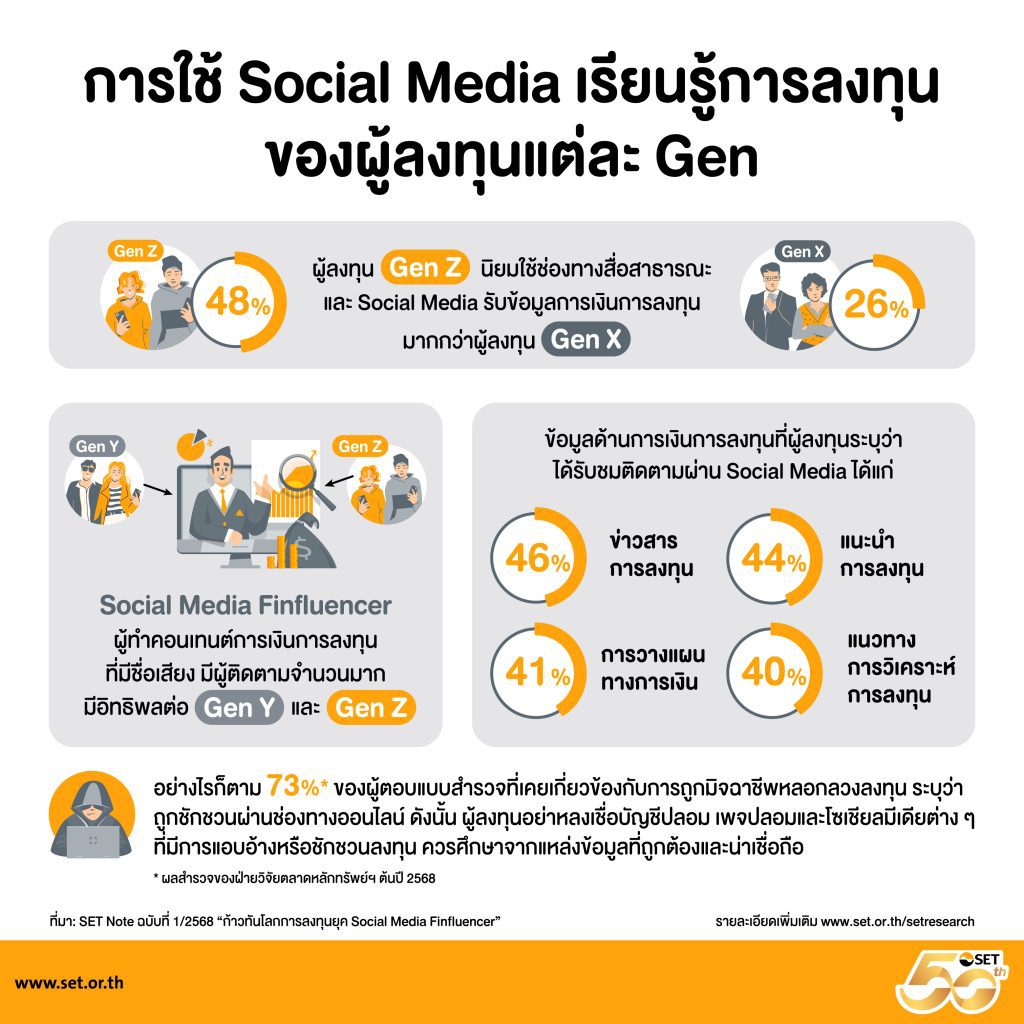 การใช้ Social Media เรียนรู้การลงทุน ของผู้ลงทุนแต่ละ Gen

Gen Z 48%

ผู้ลงทุน Gen Z นิยมใช้ช่องทางสื่อสาธารณะ และ Social Media รับข้อมูลการเงินการลงทุน มากกว่าผู้ลงทุน Gen X

Gen X 26%

Gen Y Gen Z

Social Media Finfluencer
ผู้ทำคอนเทนต์การเงินการลงทุน ที่มีชื่อเสียง มีผู้ติดตามจำนวนมาก มีอิทธิพลต่อ Gen Y และ Gen Z

ข้อมูลด้านการเงินการลงทุนที่ผู้ลงทุนระบุว่า ได้รับชมติดตามผ่าน Social Media ได้แก่

46% ข่าวสาร การลงทุน

44% แนะนำ การลงทุน

41% การวางแผน ทางการเงิน

40% แนวทาง การวิเคราะห์ การลงทุน

อย่างไรก็ตาม 73%* ของผู้ตอบแบบสำรวจที่เคยเกี่ยวข้องกับการถูกมิจฉาชีพหลอกลวงลงทุน ระบุว่า ถูกชักชวนผ่านช่องทางออนไลน์ ดังนั้น ผู้ลงทุนอย่าหลงเชื่อบัญชีปลอม เพจปลอมและโซเชียลมีเดียต่าง ๆ ที่มีการแอบอ้างหรือชักชวนลงทุน ควรศึกษาจากแหล่งข้อมูลที่ถูกต้องและน่าเชื่อถือ

* ผลสำรวจของฝ่ายวิจัยตลาดหลักทรัพย์ฯ ต้นปี 2568

ที่มา: SET Note ฉบับที่ 1/2568 "ก้าวทันโลกการลงทุนยุค Social Media Finfluencer"

รายละเอียดเพิ่มเติม www.set.or.th/setresearch

www.set.or.th

50 SET th