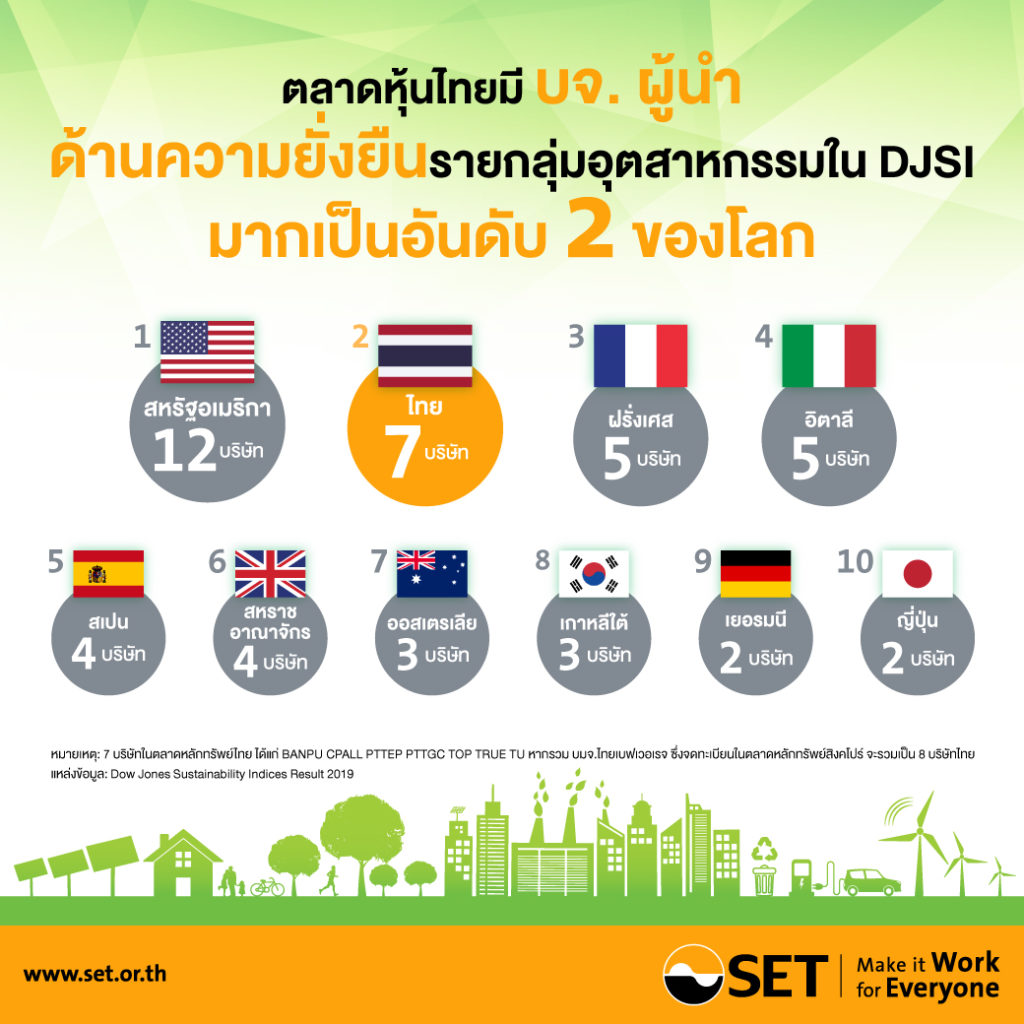 ตลาดหุ้นไทยมี บจ. ผู้นำ
ด้านความยั่งยืนรายกลุ่มอุตสาหกรรมใน DJSI
มากเป็นอันดับ 2 ของโลก

1 สหรัฐอเมริกา 12 บริษัท

2 ไทย 7 บริษัท

3 ฝรั่งเศส 5 บริษัท

4 อิตาลี 5 บริษัท

5 สเปน 4 บริษัท

6 สหราชอาณาจักร 4 บริษัท

7 ออสเตรเลีย 3 บริษัท

8 เกาหลีใต้ 3 บริษัท

9 เยอรมนี 2 บริษัท

10 ญี่ปุ่น 2 บริษัท

หมายเหตุ: 7 บริษัทในตลาดหลักทรัพย์ไทย ได้แก่ BANPU CPALL PTTEP PTTGC TOP TRUE TU หากรวม บมจ.ไทยเบฟเวอเรจ ซึ่งจดทะเบียนในตลาดหลักทรัพย์สิงคโปร์ จะรวมเป็น 8 บริษัทไทย
แหล่งข้อมูล: Dow Jones Sustainability Indices Result 2019

www.set.or.th

SET Make it Work for Everyone